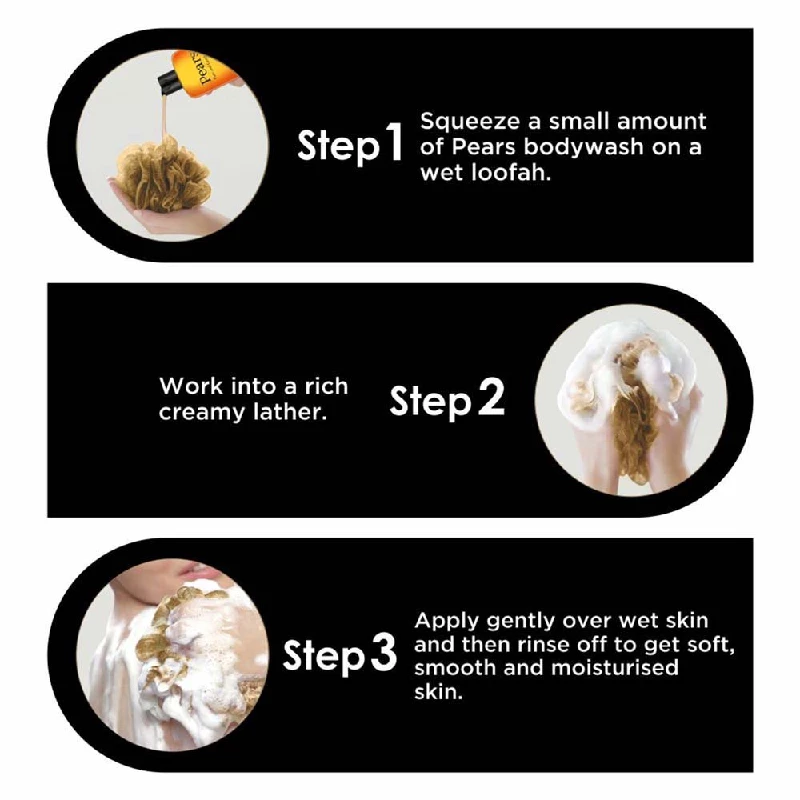 Pears

Step 1 Squeeze a small amount of Pears bodywash on a wet loofah.

Work into a rich creamy lather. Step 2

Step 3 Apply gently over wet skin and then rinse off to get soft, smooth and moisturised skin.